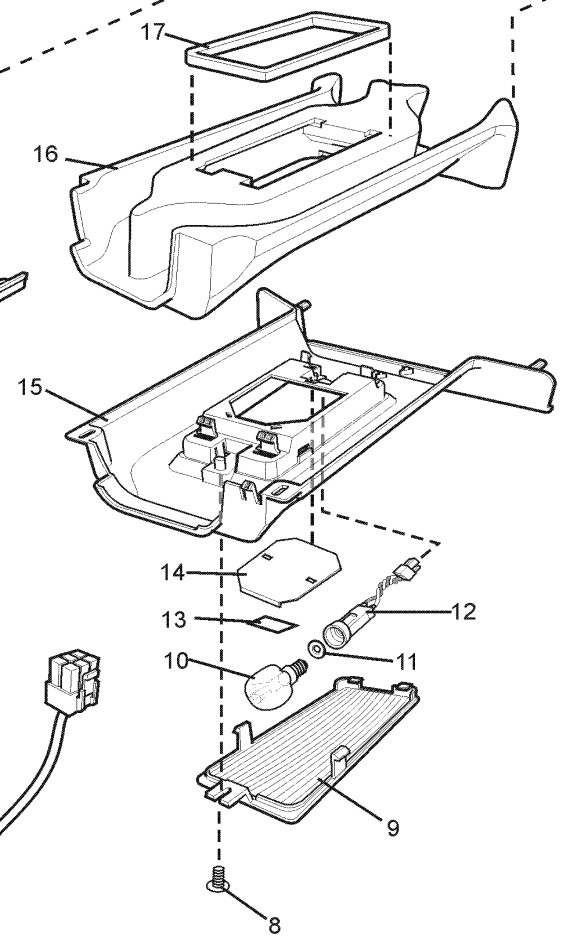 17
16
15
14
13
12
10
11
9
8