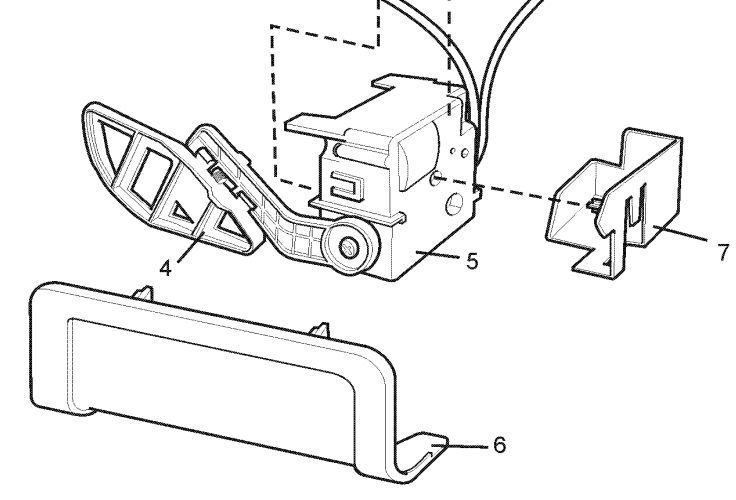 4
5
7
6